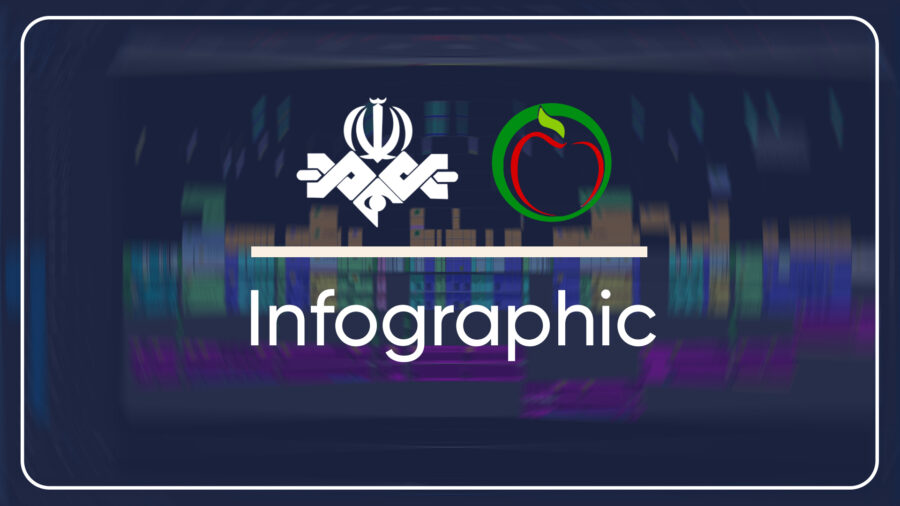 Infographic